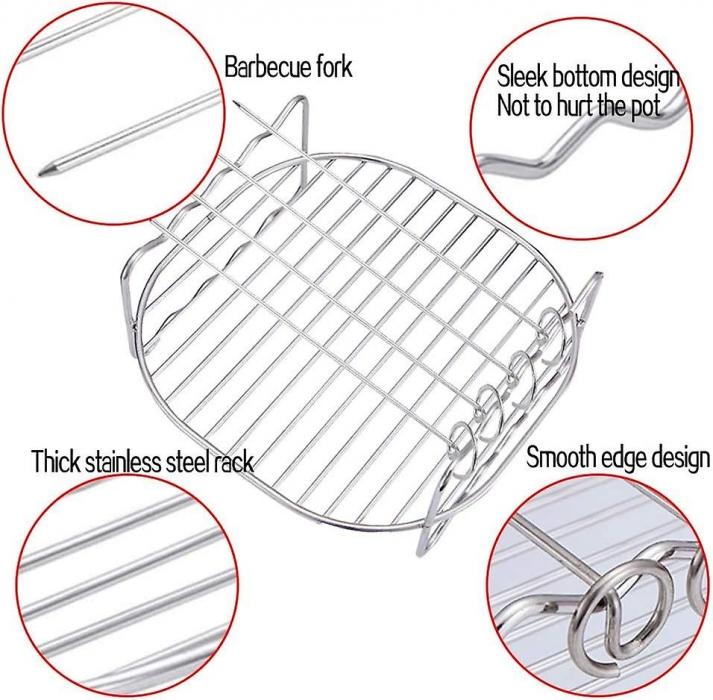 Barbecue fork

Sleek bottom design
Not to hurt the pot

Thick stainless steel rack

Smooth edge design